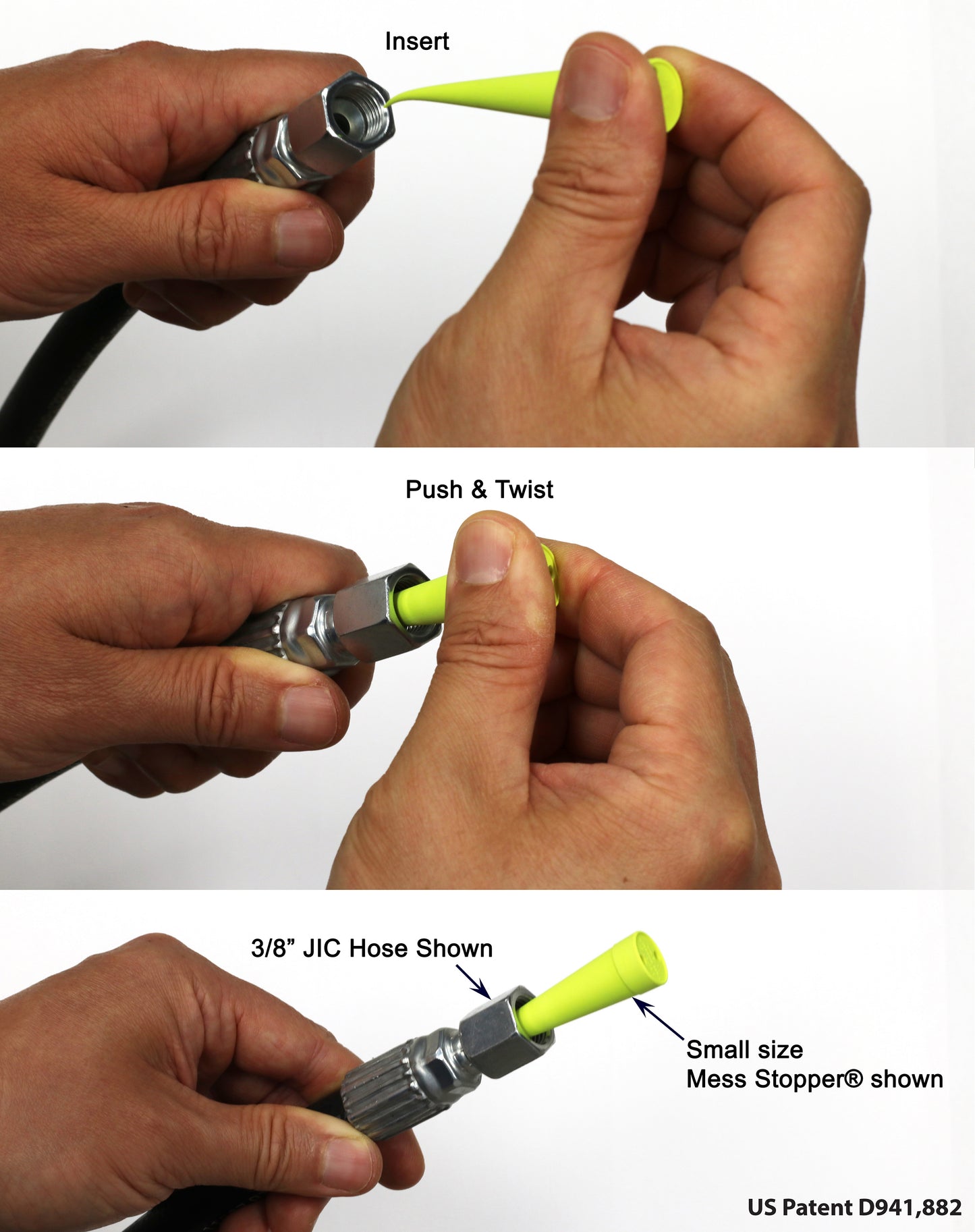 Insert

Push & Twist

3/8” JIC Hose Shown

Small size
Mess Stopper® shown

US Patent D941,882