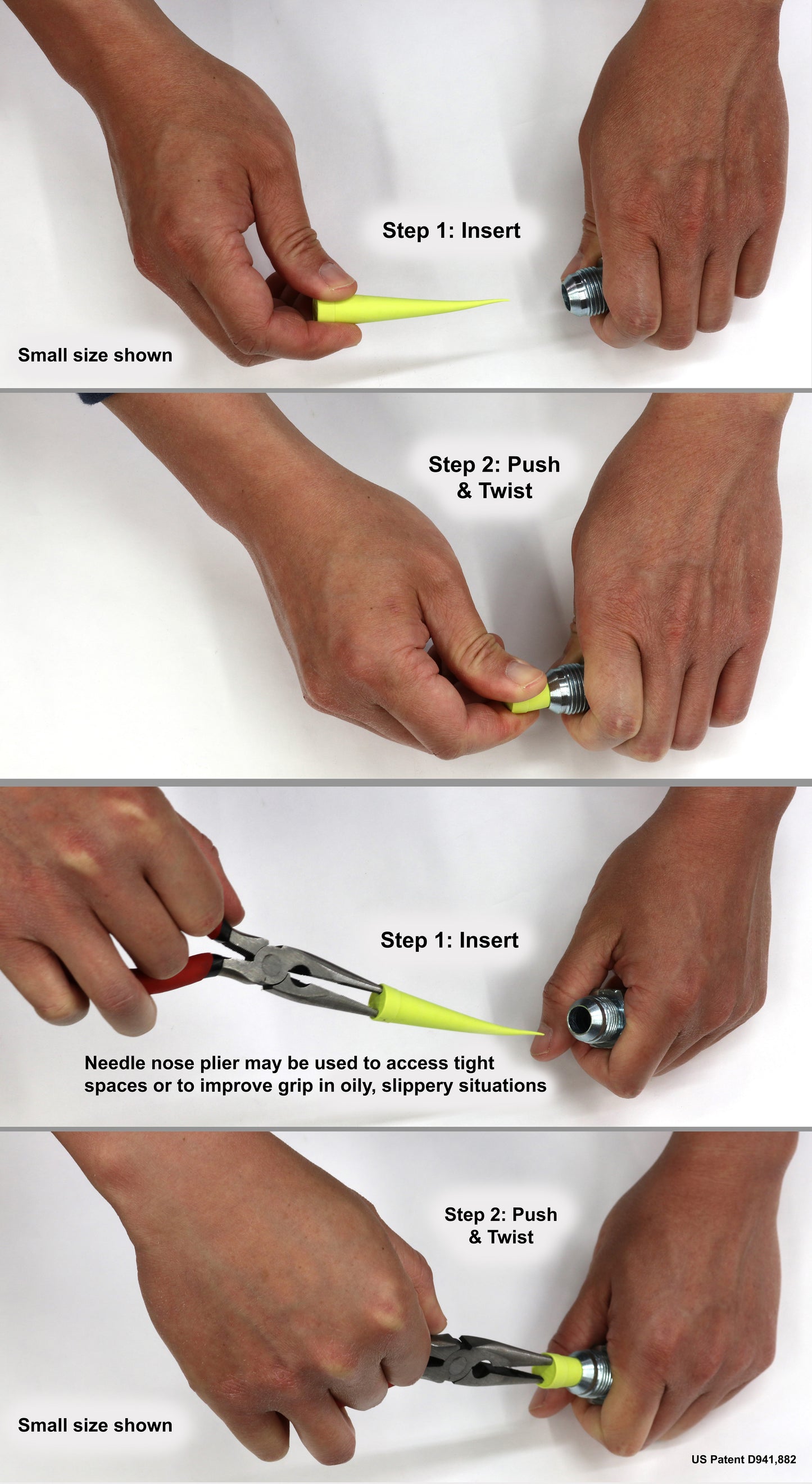 Step 1: Insert

Small size shown

Step 2: Push & Twist

Step 1: Insert

Needle nose plier may be used to access tight spaces or to improve grip in oily, slippery situations

Step 2: Push & Twist

Small size shown

US Patent D941,882